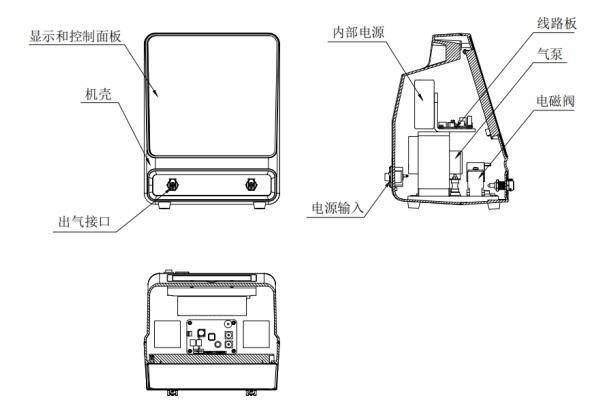 显示和控制面板

机壳

出气接口

内部电源

线路板

气泵

电磁阀

电源输入