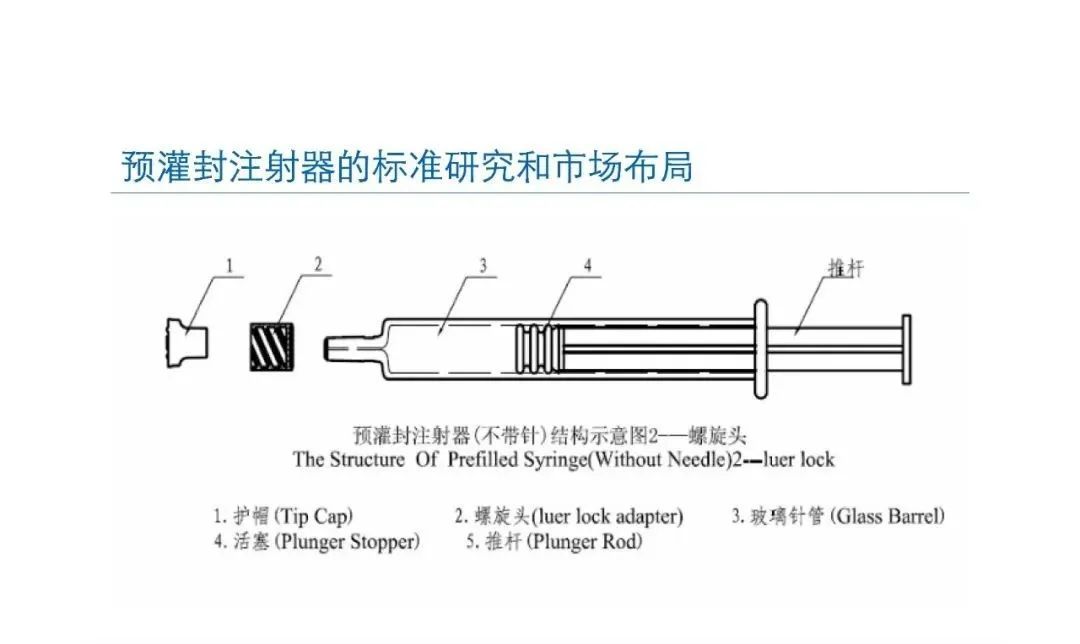 预灌封注射器的标准研究和市场布局

1

2

3

4

推杆

预灌封注射器（不带针）结构示意图2——螺旋头
The Structure Of Prefilled Syringe(Without Needle)2--luer lock

1. 护帽 (Tip Cap)
2. 螺旋头(luer lock adapter)
3. 玻璃针管 (Glass Barrel)
4. 活塞 (Plunger Stopper)
5. 推杆 (Plunger Rod)