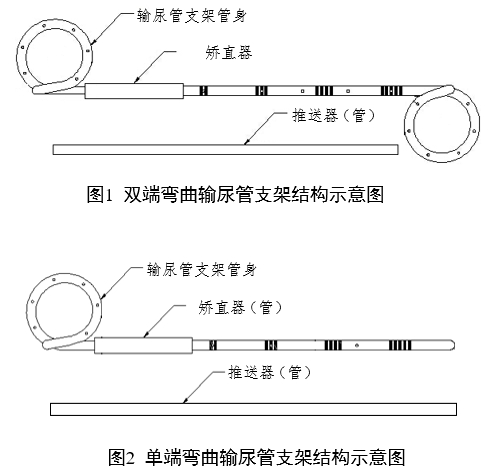 输尿管支架管身

矫直器

推送器（管）

图1 双端弯曲输尿管支架结构示意图

输尿管支架管身

矫直器（管）

推送器（管）

图2 单端弯曲输尿管支架结构示意图