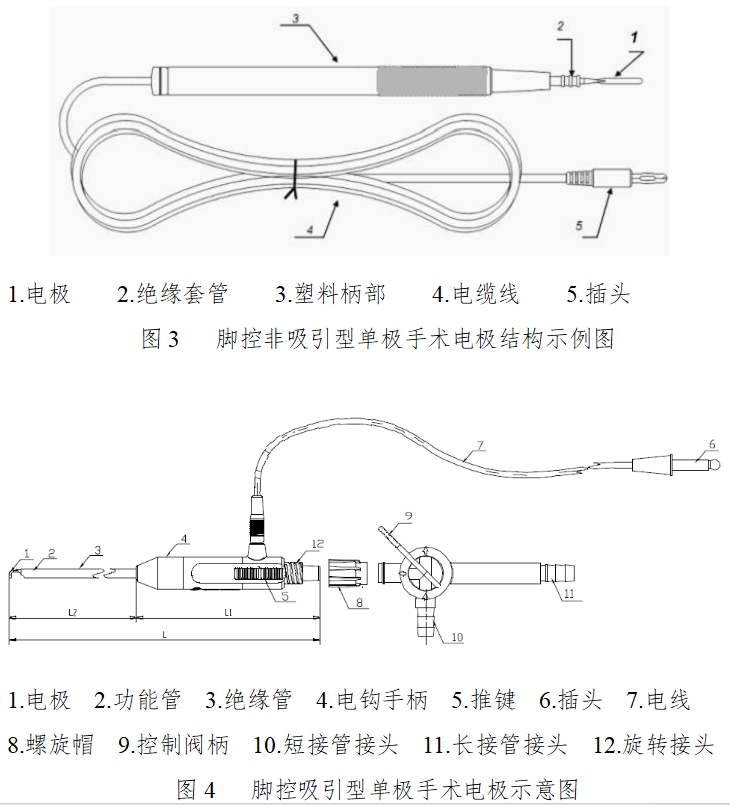 3

2

1

4

5

1.电极　2.绝缘套管　3.塑料柄部　4.电缆线　5.插头

图 3　脚控非吸引型单极手术电极结构示例图

7

6

9

1

2

3

4

12

5

8

11

10

L2

L1

L

1.电极　2.功能管　3.绝缘管　4.电钩手柄　5.推键　6.插头　7.电线

8.螺旋帽　9.控制阀柄　10.短接管接头　11.长接管接头　12.旋转接头

图 4　脚控吸引型单极手术电极示意图